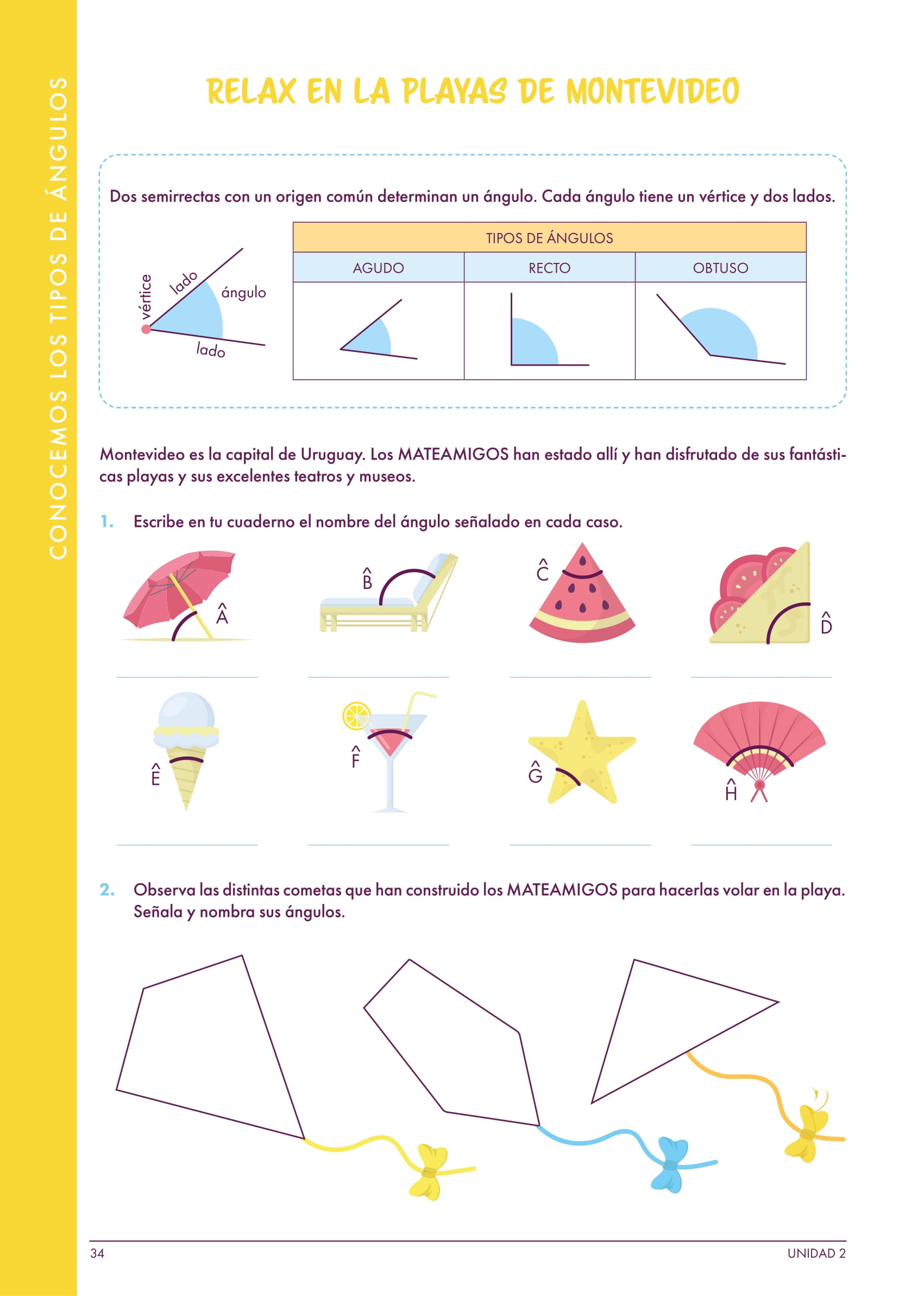 CONOCEMOS LOS TIPOS DE ÁNGULOS

RELAX EN LA PLAYAS DE MONTEVIDEO

Dos semirrectas con un origen común determinan un ángulo. Cada ángulo tiene un vértice y dos lados.

vértice
lado
ángulo
lado

| TIPOS DE ÁNGULOS | | |
|---|---|---|
| AGUDO | RECTO | OBTUSO |
| | | |

Montevideo es la capital de Uruguay. Los MATEAMIGOS han estado allí y han disfrutado de sus fantásticas playas y sus excelentes teatros y museos.

1. Escribe en tu cuaderno el nombre del ángulo señalado en cada caso.

$\hat{A}$ $\hat{B}$ $\hat{C}$ $\hat{D}$

$\hat{E}$ $\hat{F}$ $\hat{G}$ $\hat{H}$

2. Observa las distintas cometas que han construido los MATEAMIGOS para hacerlas volar en la playa. Señala y nombra sus ángulos.

34

UNIDAD 2