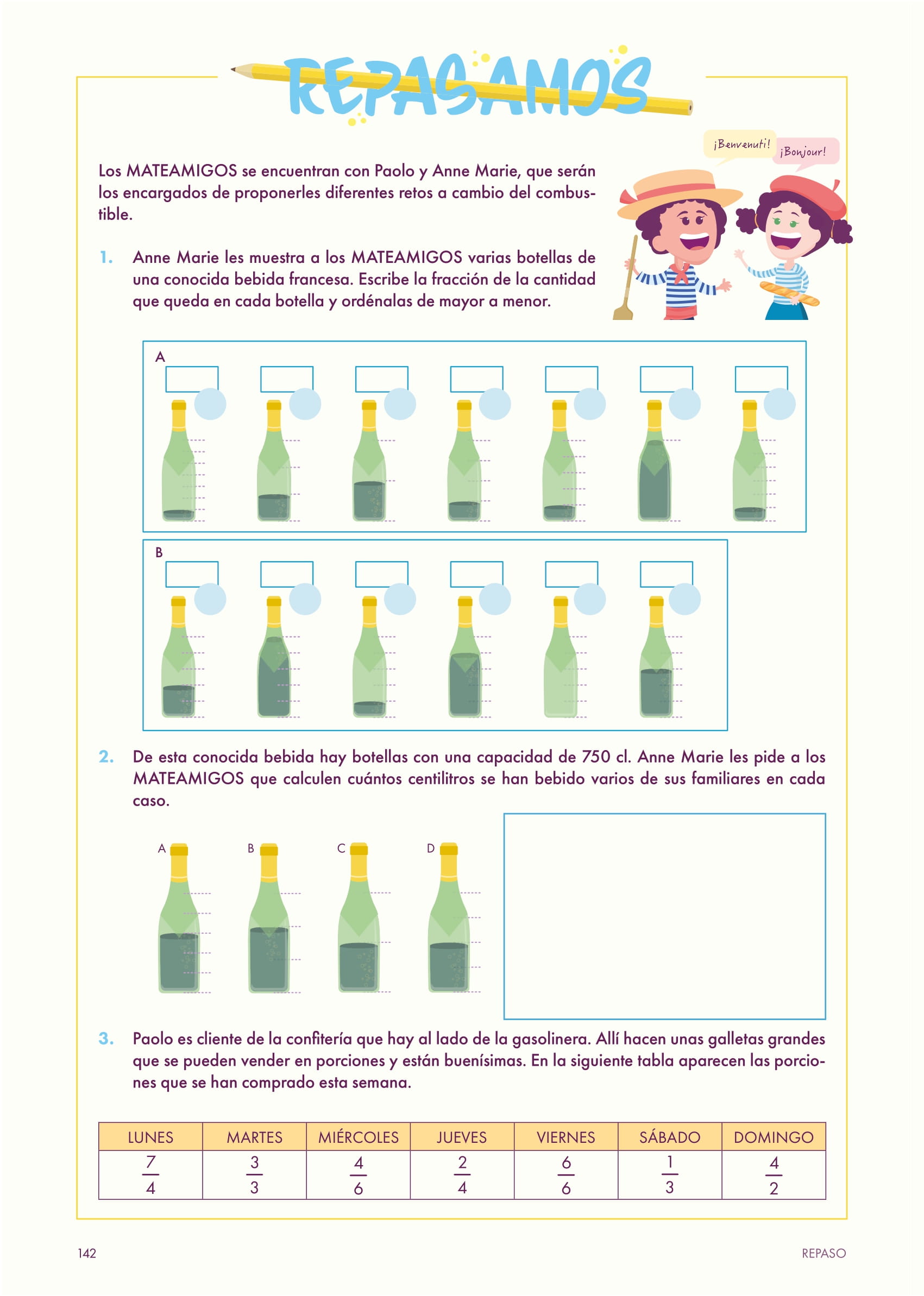 REPASAMOS

¡Benvenuti! ¡Bonjour!

Los MATEAMIGOS se encuentran con Paolo y Anne Marie, que serán los encargados de proponerles diferentes retos a cambio del combustible.

1. Anne Marie les muestra a los MATEAMIGOS varias botellas de una conocida bebida francesa. Escribe la fracción de la cantidad que queda en cada botella y ordénalas de mayor a menor.

A

B

2. De esta conocida bebida hay botellas con una capacidad de 750 cl. Anne Marie les pide a los MATEAMIGOS que calculen cuántos centilitros se han bebido varios de sus familiares en cada caso.

A B C D

3. Paolo es cliente de la confitería que hay al lado de la gasolinera. Allí hacen unas galletas grandes que se pueden vender en porciones y están buenísimas. En la siguiente tabla aparecen las porciones que se han comprado esta semana.

| LUNES | MARTES | MIÉRCOLES | JUEVES | VIERNES | SÁBADO | DOMINGO |
|---|---|---|---|---|---|---|
| $\frac{7}{4}$ | $\frac{3}{3}$ | $\frac{4}{6}$ | $\frac{2}{4}$ | $\frac{6}{6}$ | $\frac{1}{3}$ | $\frac{4}{2}$ |

142 REPASO