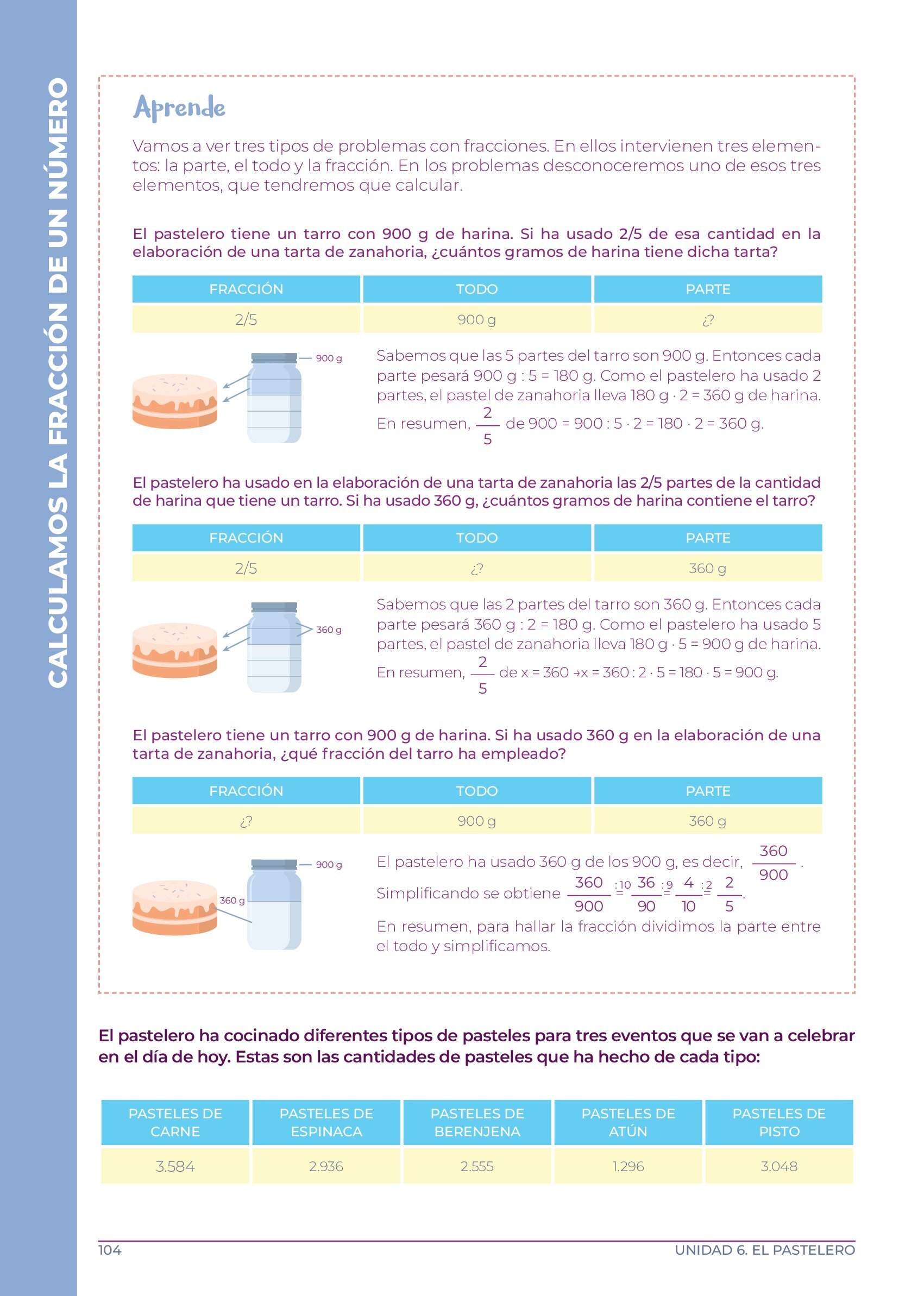 CALCULAMOS LA FRACCIÓN DE UN NÚMERO

Aprende

Vamos a ver tres tipos de problemas con fracciones. En ellos intervienen tres elementos: la parte, el todo y la fracción. En los problemas desconoceremos uno de esos tres elementos, que tendremos que calcular.

El pastelero tiene un tarro con 900 g de harina. Si ha usado 2/5 de esa cantidad en la elaboración de una tarta de zanahoria, ¿cuántos gramos de harina tiene dicha tarta?

| FRACCIÓN | TODO | PARTE |
|---|---|---|
| 2/5 | 900 g | ¿? |

900 g

Sabemos que las 5 partes del tarro son 900 g. Entonces cada parte pesará 900 g : 5 = 180 g. Como el pastelero ha usado 2 partes, el pastel de zanahoria lleva 180 g · 2 = 360 g de harina.
En resumen, $\frac{2}{5}$ de 900 = 900 : 5 · 2 = 180 · 2 = 360 g.

El pastelero ha usado en la elaboración de una tarta de zanahoria las 2/5 partes de la cantidad de harina que tiene un tarro. Si ha usado 360 g, ¿cuántos gramos de harina contiene el tarro?

| FRACCIÓN | TODO | PARTE |
|---|---|---|
| 2/5 | ¿? | 360 g |

360 g

Sabemos que las 2 partes del tarro son 360 g. Entonces cada parte pesará 360 g : 2 = 180 g. Como el pastelero ha usado 5 partes, el pastel de zanahoria lleva 180 g · 5 = 900 g de harina.
En resumen, $\frac{2}{5}$ de x = 360 →x = 360 : 2 · 5 = 180 · 5 = 900 g.

El pastelero tiene un tarro con 900 g de harina. Si ha usado 360 g en la elaboración de una tarta de zanahoria, ¿qué fracción del tarro ha empleado?

| FRACCIÓN | TODO | PARTE |
|---|---|---|
| ¿? | 900 g | 360 g |

900 g
360 g

El pastelero ha usado 360 g de los 900 g, es decir, $\frac{360}{900}$.
Simplificando se obtiene $\frac{360}{900} \overset{:10}{=} \frac{36}{90} \overset{:9}{=} \frac{4}{10} \overset{:2}{=} \frac{2}{5}$.
En resumen, para hallar la fracción dividimos la parte entre el todo y simplificamos.

El pastelero ha cocinado diferentes tipos de pasteles para tres eventos que se van a celebrar en el día de hoy. Estas son las cantidades de pasteles que ha hecho de cada tipo:

| PASTELES DE CARNE | PASTELES DE ESPINACA | PASTELES DE BERENJENA | PASTELES DE ATÚN | PASTELES DE PISTO |
|---|---|---|---|---|
| 3.584 | 2.936 | 2.555 | 1.296 | 3.048 |

104
UNIDAD 6. EL PASTELERO